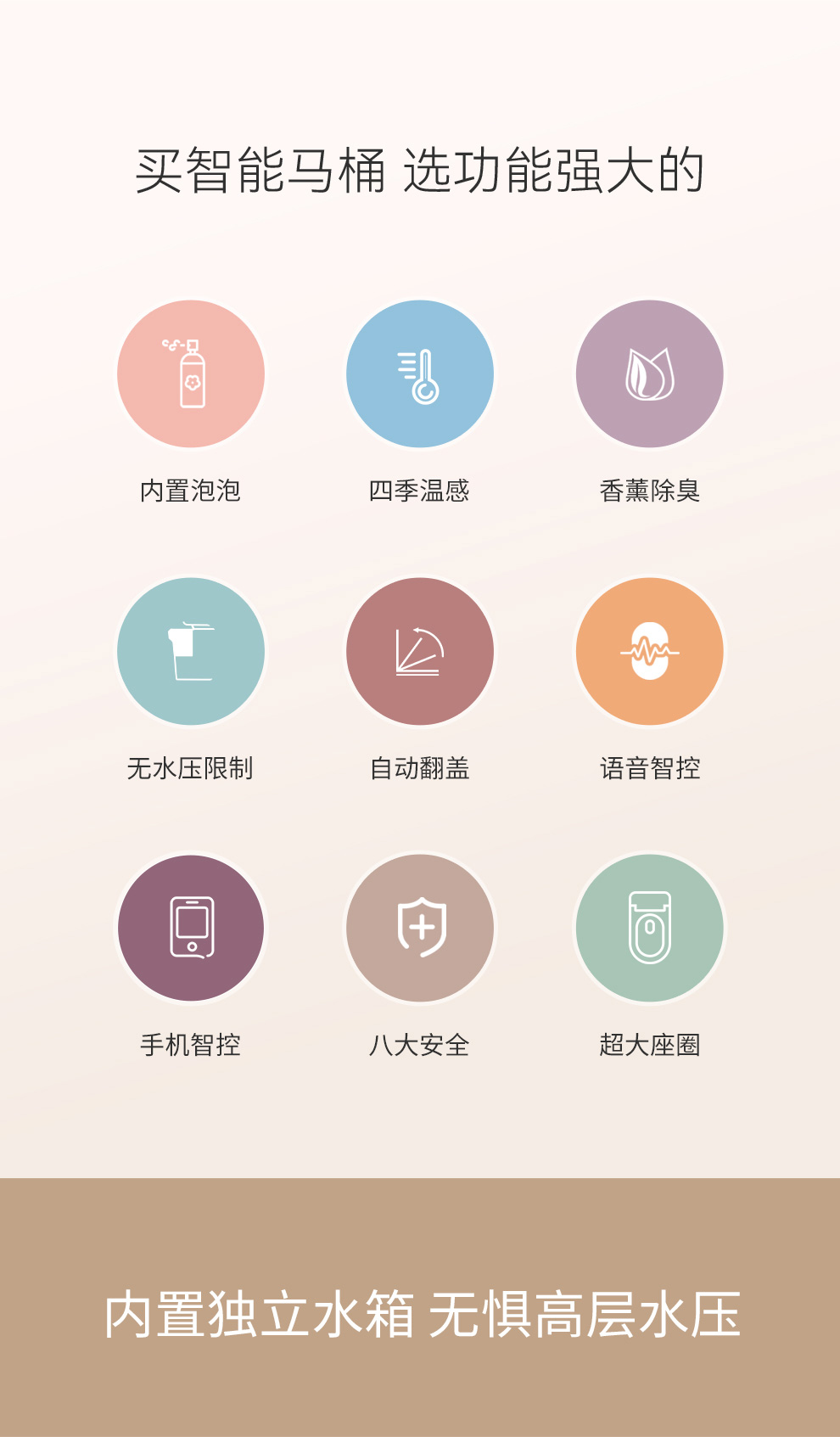 买智能马桶 选功能强大的

内置泡泡

四季温感

香薰除臭

无水压限制

自动翻盖

语音智控

手机智控

八大安全

超大座圈

内置独立水箱 无惧高层水压