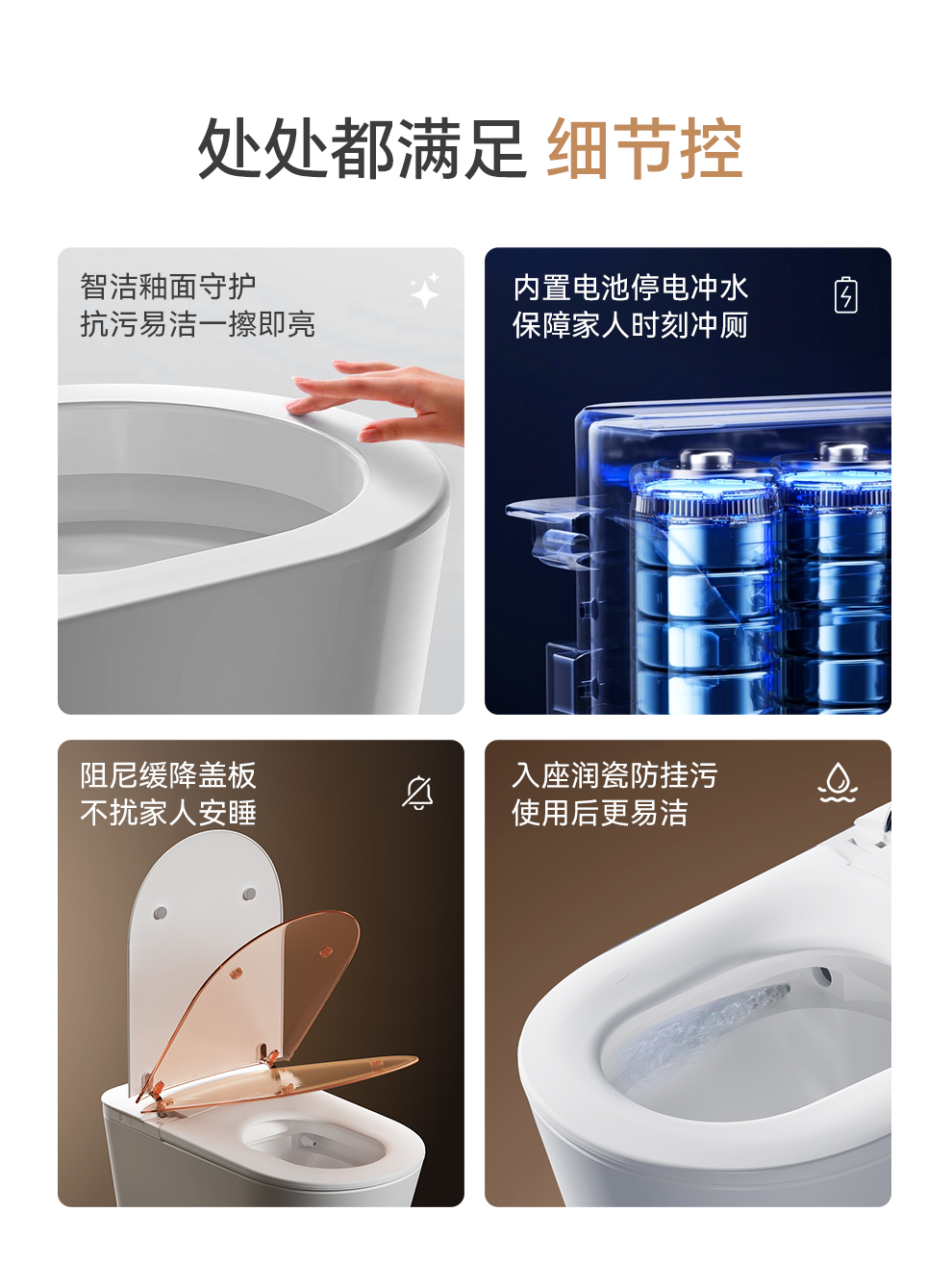 处处都满足 细节控

智洁釉面守护
抗污易洁一擦即亮

内置电池停电冲水
保障家人时刻冲厕

阻尼缓降盖板
不扰家人安睡

入座润瓷防挂污
使用后更易洁